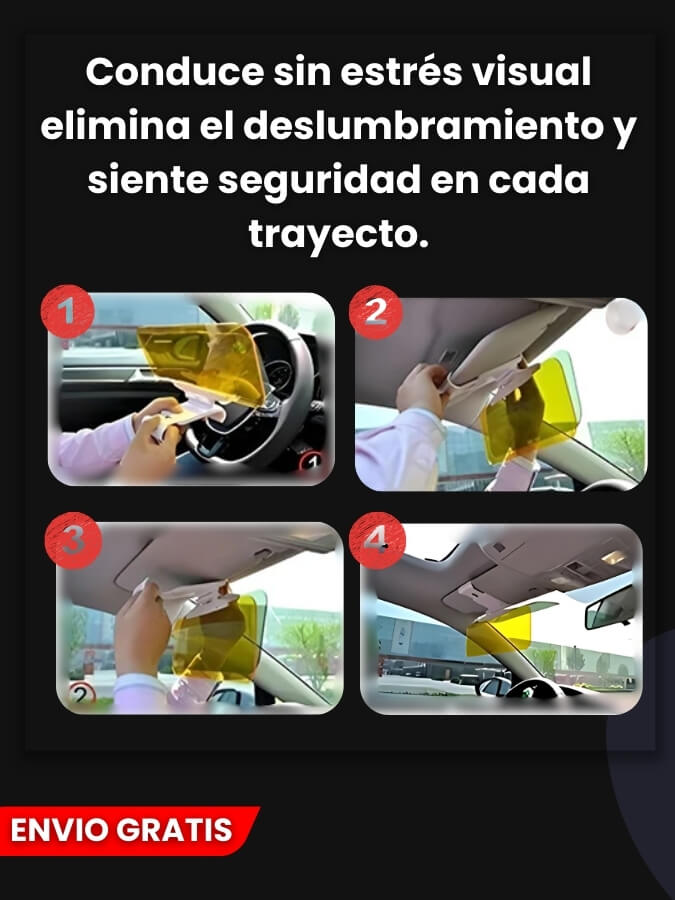 Conduce sin estrés visual elimina el deslumbramiento y siente seguridad en cada trayecto.

1

1

2

3

2

4

ENVIO GRATIS