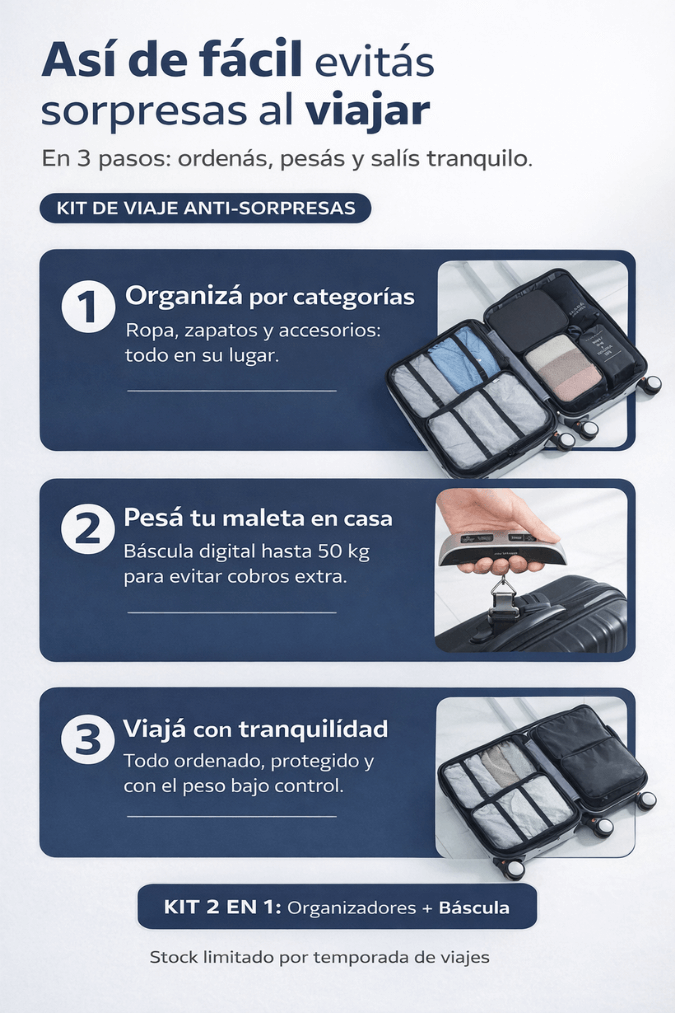 Así de fácil evitás sorpresas al viajar

En 3 pasos: ordenás, pesás y salís tranquilo.

KIT DE VIAJE ANTI-SORPRESAS

1 Organizá por categorías
Ropa, zapatos y accesorios: todo en su lugar.

2 Pesá tu maleta en casa
Báscula digital hasta 50 kg para evitar cobros extra.

3 Viajá con tranquilídad
Todo ordenado, protegido y con el peso bajo control.

KIT 2 EN 1: Organizadores + Báscula

Stock limitado por temporada de viajes